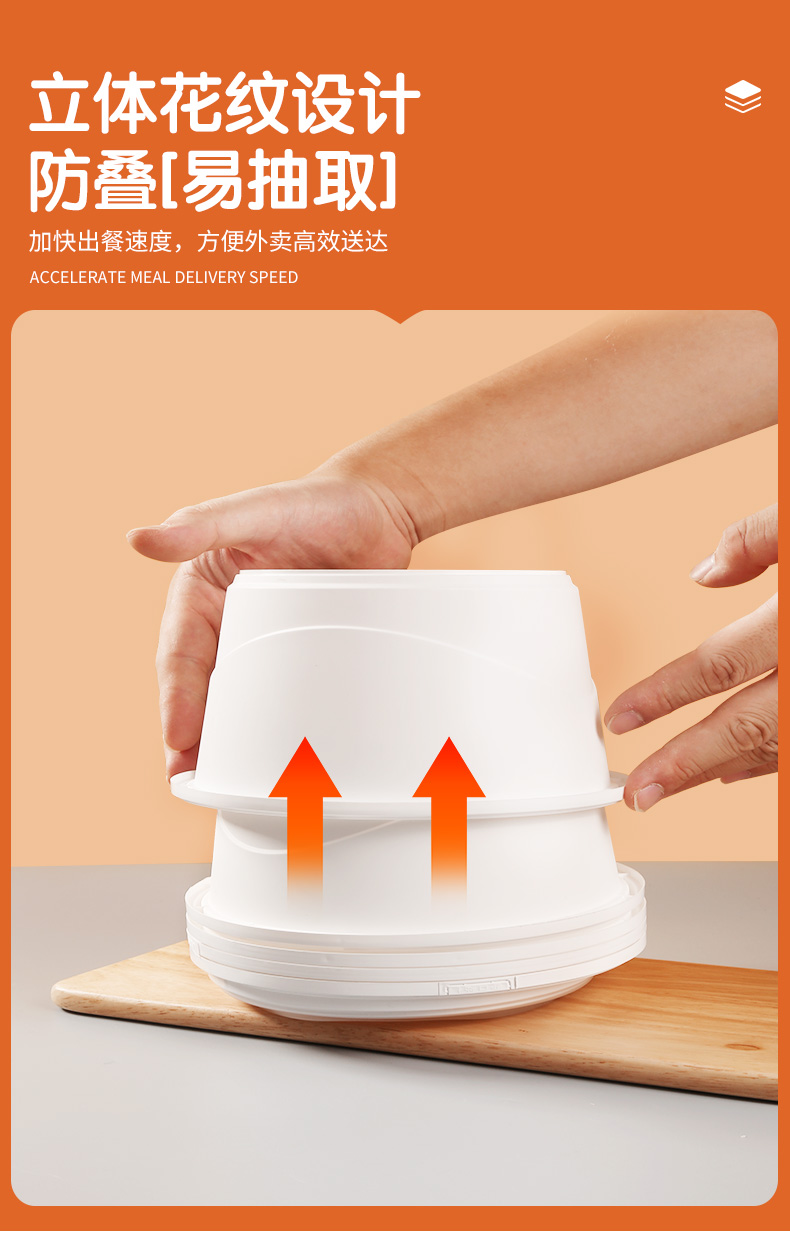 立体花纹设计
防叠[易抽取]

加快出餐速度，方便外卖高效送达

ACCELERATE MEAL DELIVERY SPEED