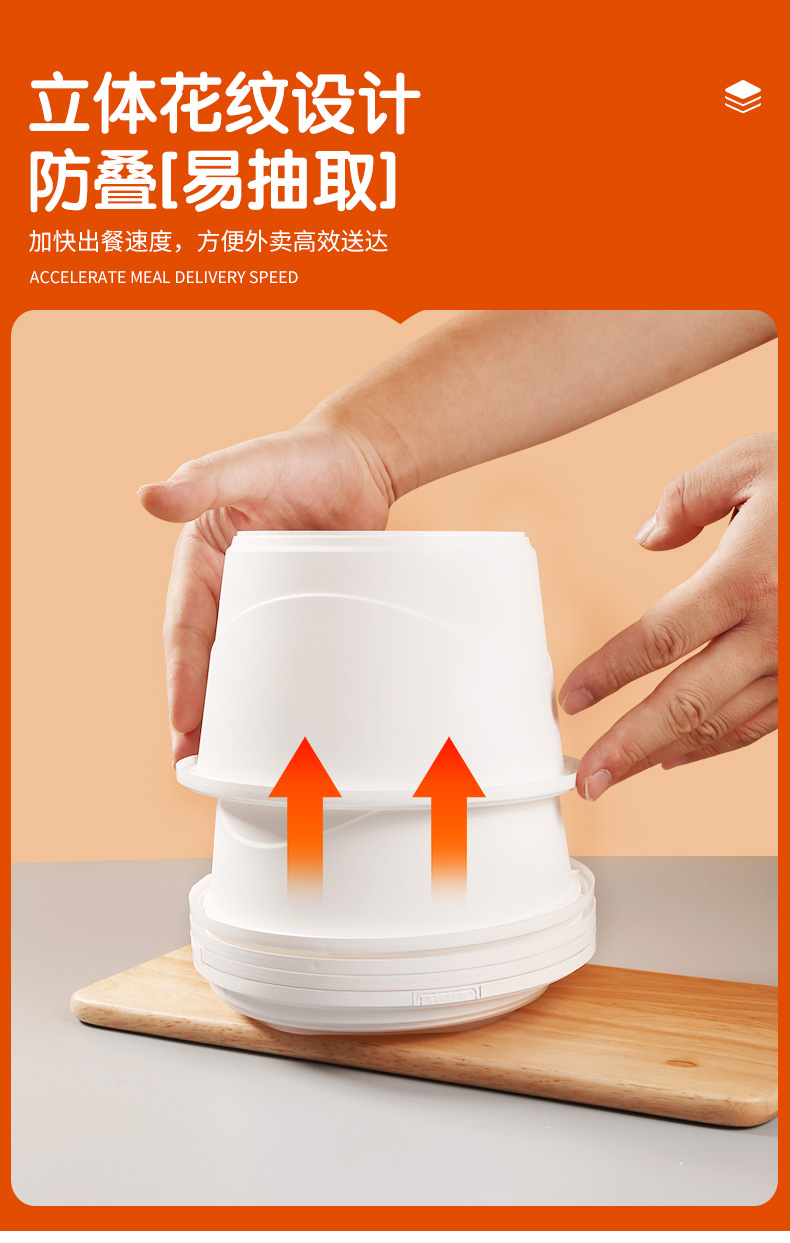 立体花纹设计
防叠[易抽取]

加快出餐速度，方便外卖高效送达

ACCELERATE MEAL DELIVERY SPEED